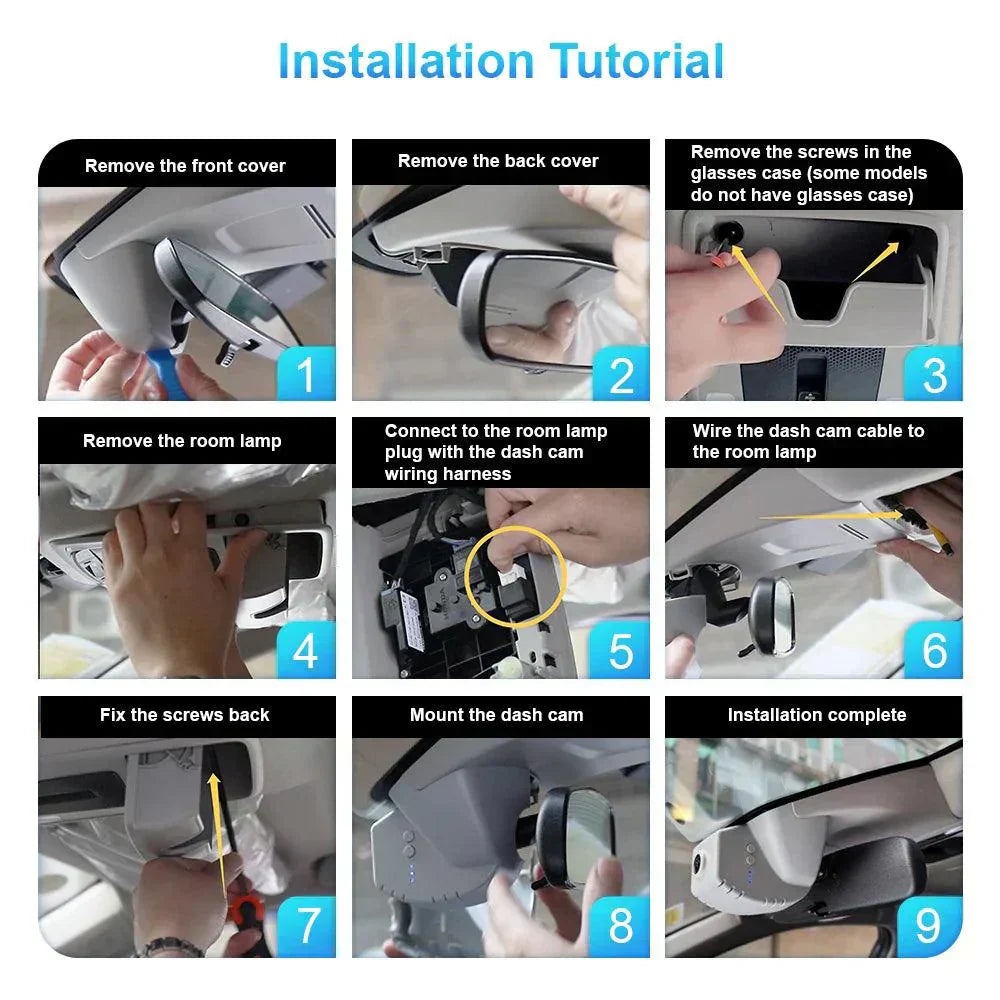 Installation Tutorial

Remove the front cover
1

Remove the back cover
2

Remove the screws in the glasses case (some models do not have glasses case)
3

Remove the room lamp
4

Connect to the room lamp plug with the dash cam wiring harness
5

Wire the dash cam cable to the room lamp
6

Fix the screws back
7

Mount the dash cam
8

Installation complete
9